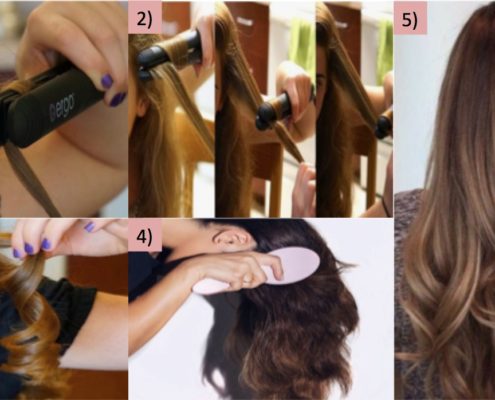 ergo
2)
5)
4)