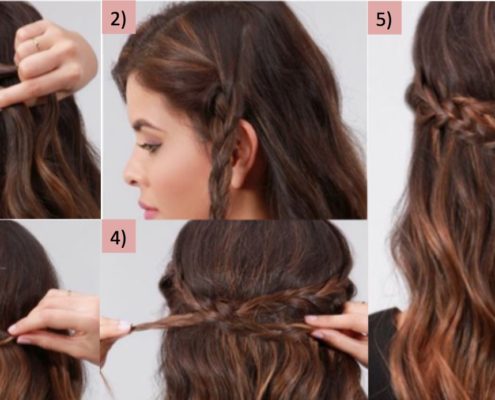 2)

5)

4)